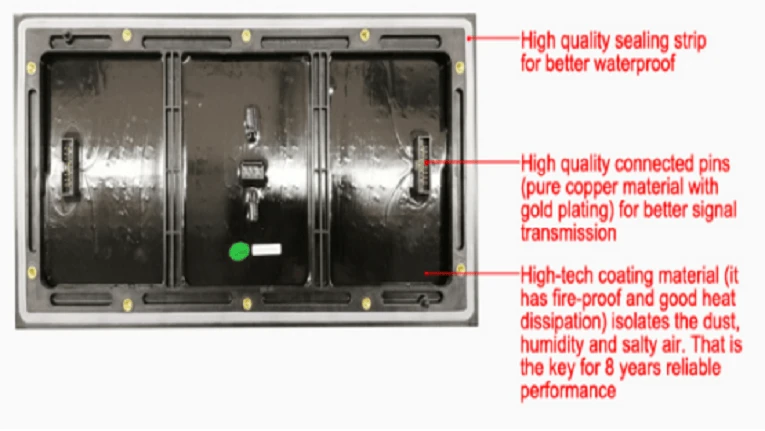 High quality sealing strip for better waterproof

High quality connected pins (pure copper material with gold plating) for better signal transmission

High-tech coating material (it has fire-proof and good heat dissipation) isolates the dust, humidity and salty air. That is the key for 8 years reliable performance