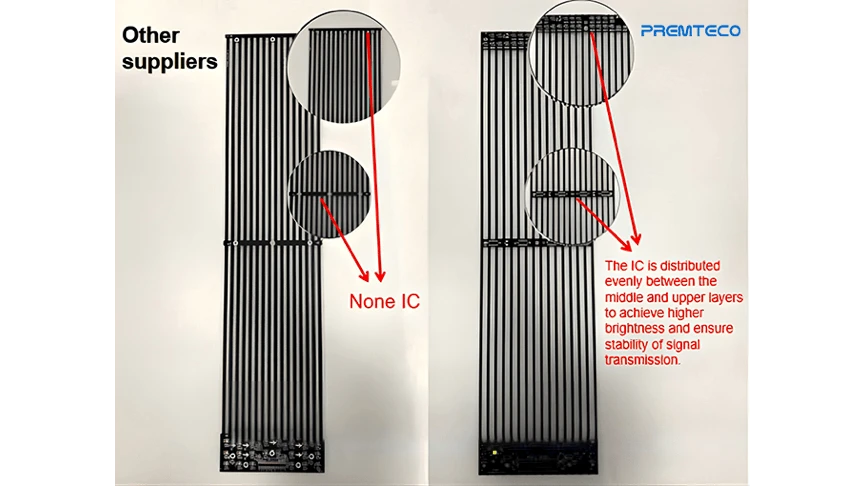 Other suppliers

None IC

PREMTECO

The IC is distributed evenly between the middle and upper layers to achieve higher brightness and ensure stability of signal transmission.